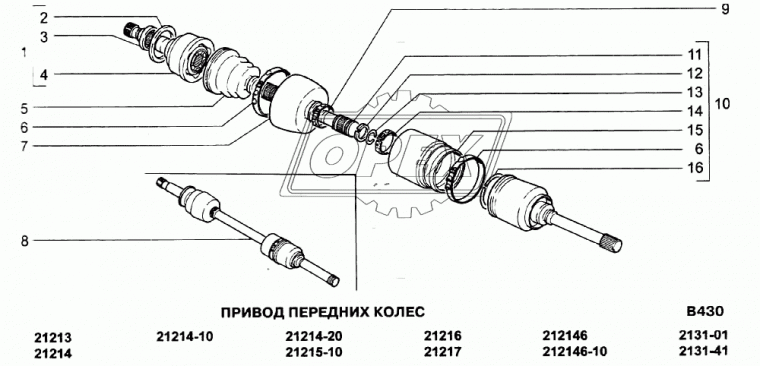 2
3
1
4
5
6
7
8
9
11
12
13
14
15
6
16
10
OPEX

ПРИВОД ПЕРЕДНИХ КОЛЕС
B430

21213
21214
21214-10
21214-20
21215-10
21216
21217
212146
212146-10
2131-01
2131-41